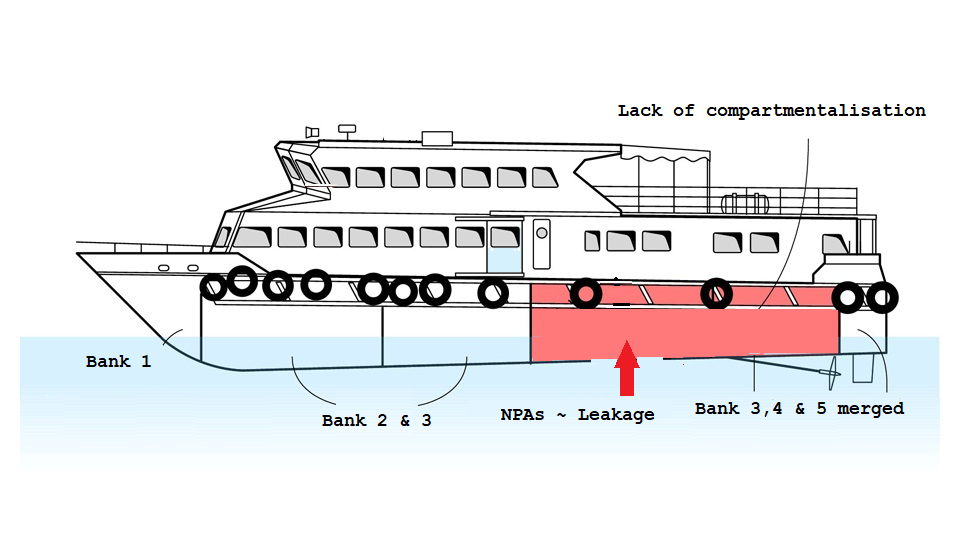 Lack of compartmentalisation

Bank 1

Bank 2 & 3

NPAs ~ Leakage

Bank 3,4 & 5 merged